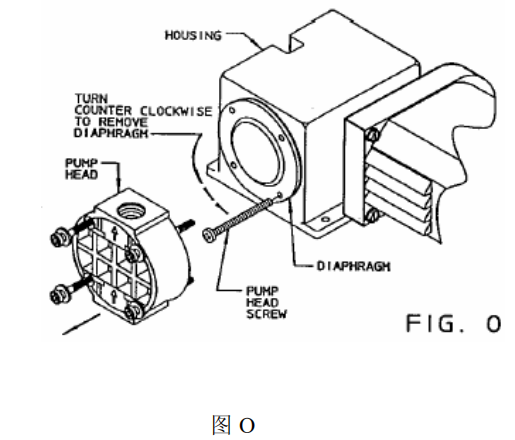 HOUSING

TURN COUNTER CLOCKWISE TO REMOVE DIAPHRAGM

PUMP HEAD

DIAPHRAGM

PUMP HEAD SCREW

FIG. O

图 O